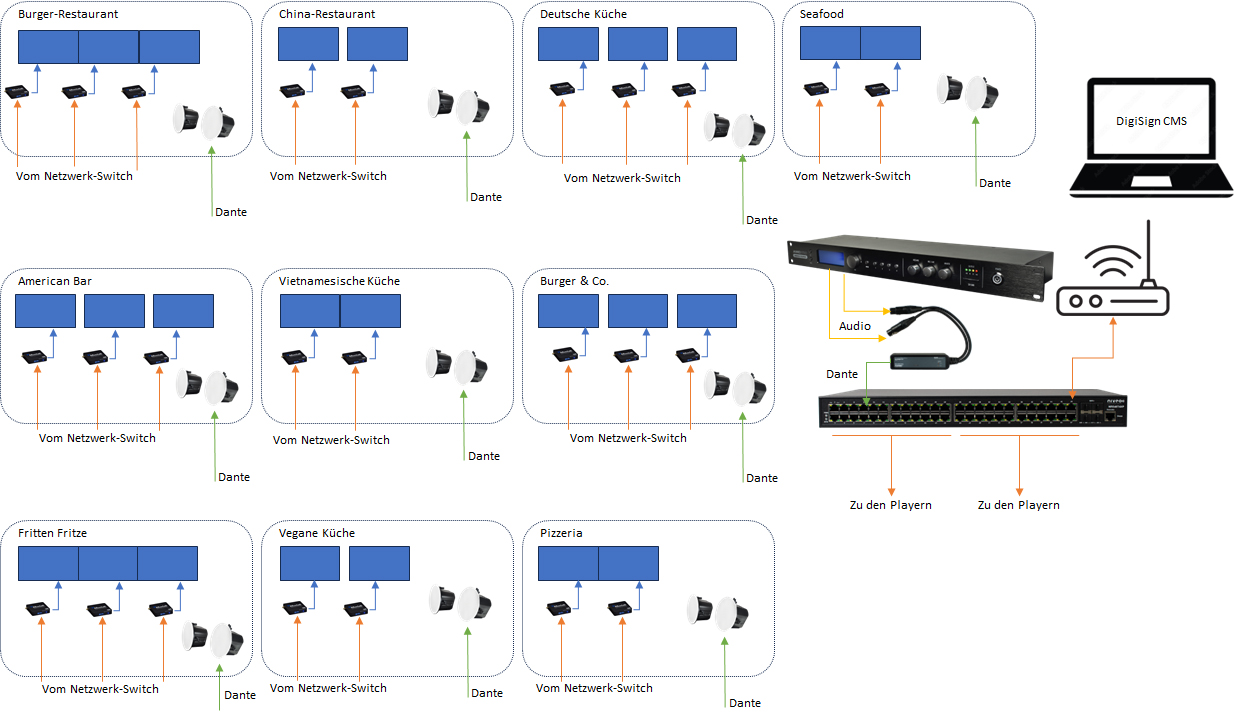 Burger-Restaurant

Vom Netzwerk-Switch

Dante

China-Restaurant

Vom Netzwerk-Switch

Dante

Deutsche Küche

Vom Netzwerk-Switch

Dante

Seafood

Vom Netzwerk-Switch

Dante

DigiSign CMS

American Bar

Vom Netzwerk-Switch

Dante

Vietnamesische Küche

Vom Netzwerk-Switch

Dante

Burger & Co.

Vom Netzwerk-Switch

Dante

Audio

Dante

Zu den Playern

Zu den Playern

Fritten Fritze

Vom Netzwerk-Switch

Dante

Vegane Küche

Vom Netzwerk-Switch

Dante

Pizzeria

Vom Netzwerk-Switch

Dante